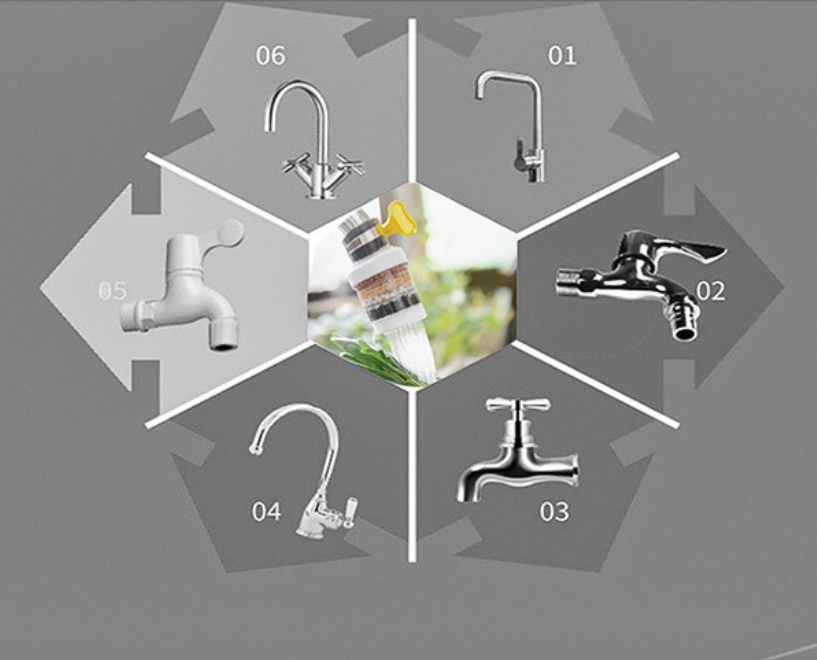 06

01

05

02

04

03