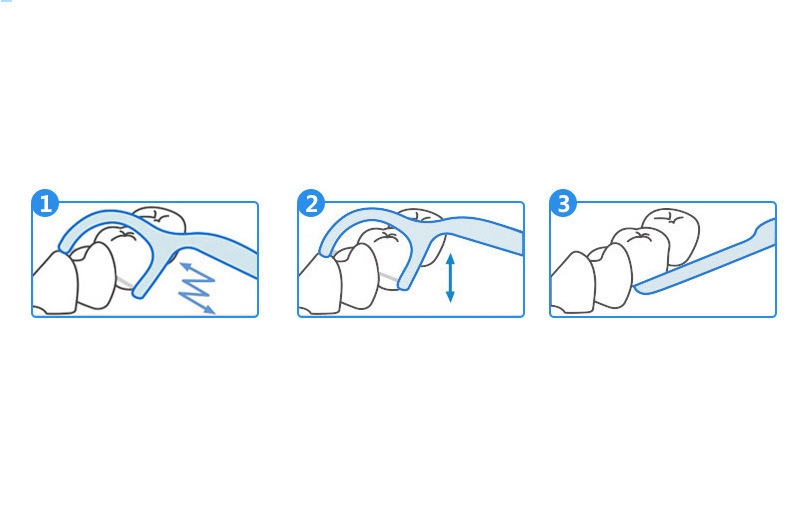 1

2

3